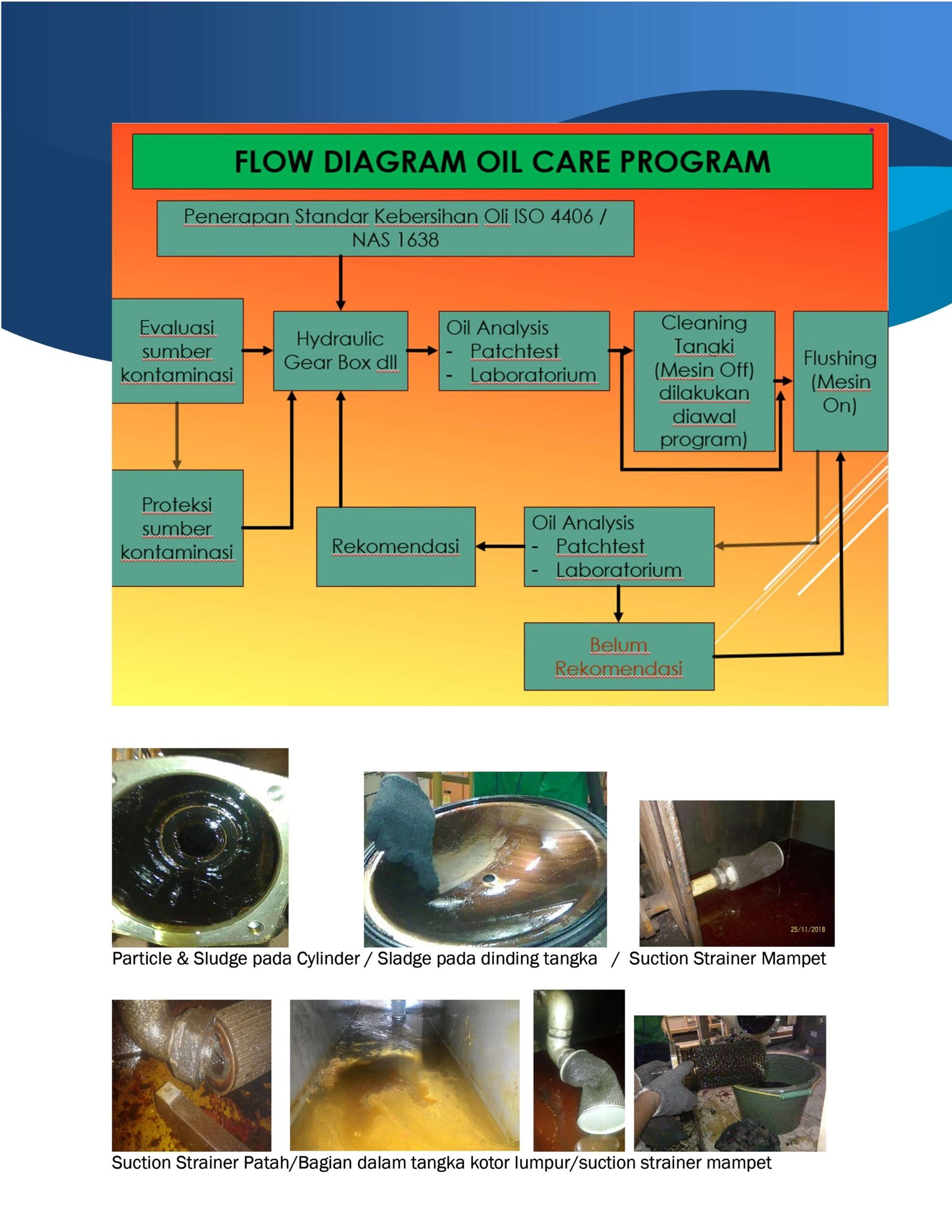 FLOW DIAGRAM OIL CARE PROGRAM

Penerapan Standar Kebersihan Oli ISO 4406 / NAS 1638

Evaluasi sumber kontaminasi

Hydraulic Gear Box dll

Oil Analysis
- Patchtest
- Laboratorium

Cleaning Tangki (Mesin Off) dilakukan diawal program)

Flushing (Mesin On)

Proteksi sumber kontaminasi

Rekomendasi

Oil Analysis
- Patchtest
- Laboratorium

Belum Rekomendasi

25/11/2018

Particle & Sludge pada Cylinder / Sladge pada dinding tangka / Suction Strainer Mampet

Suction Strainer Patah/Bagian dalam tangka kotor lumpur/suction strainer mampet